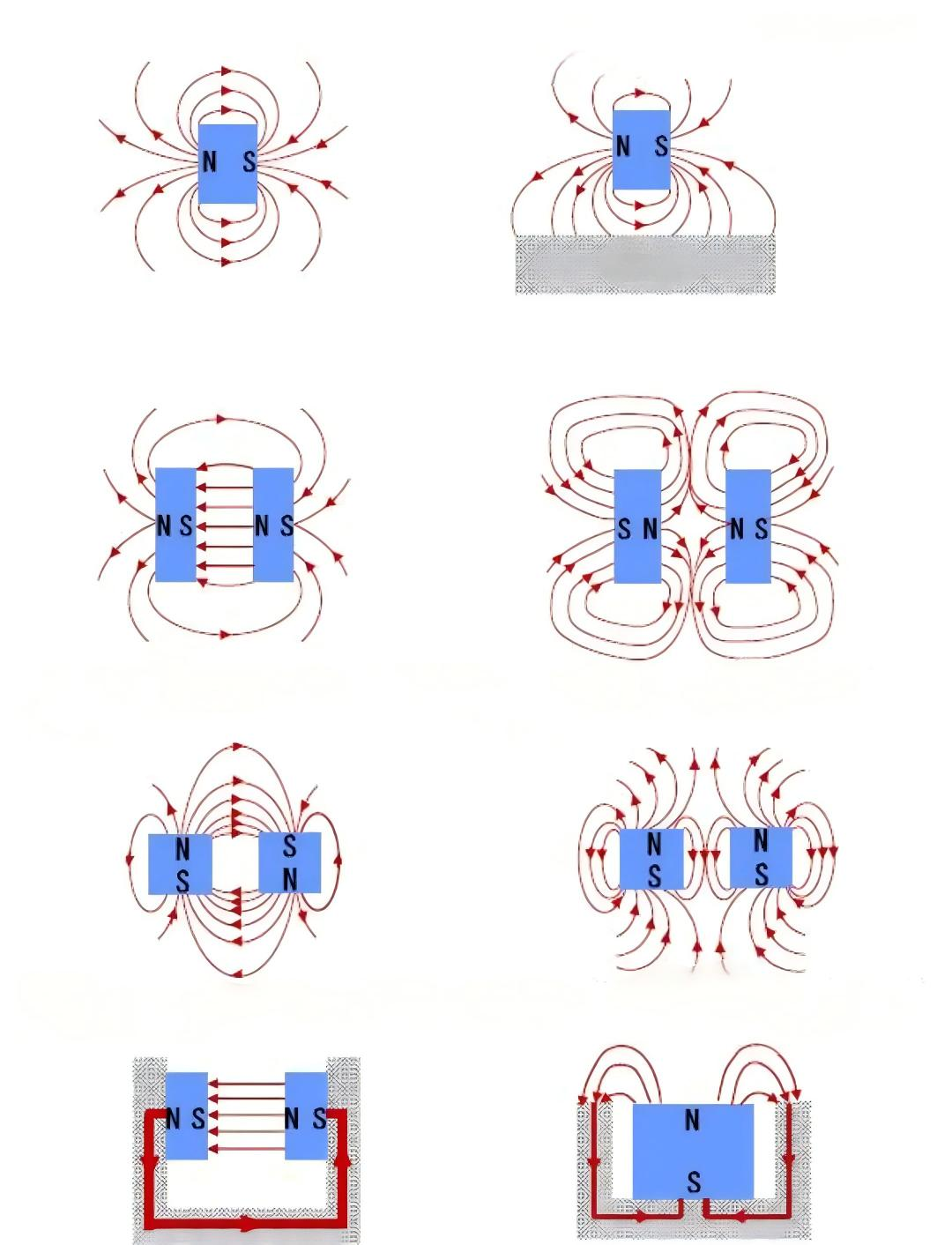 N S

N S

N S N S

S N N S

N S S N

N S N S

N S N S

N S